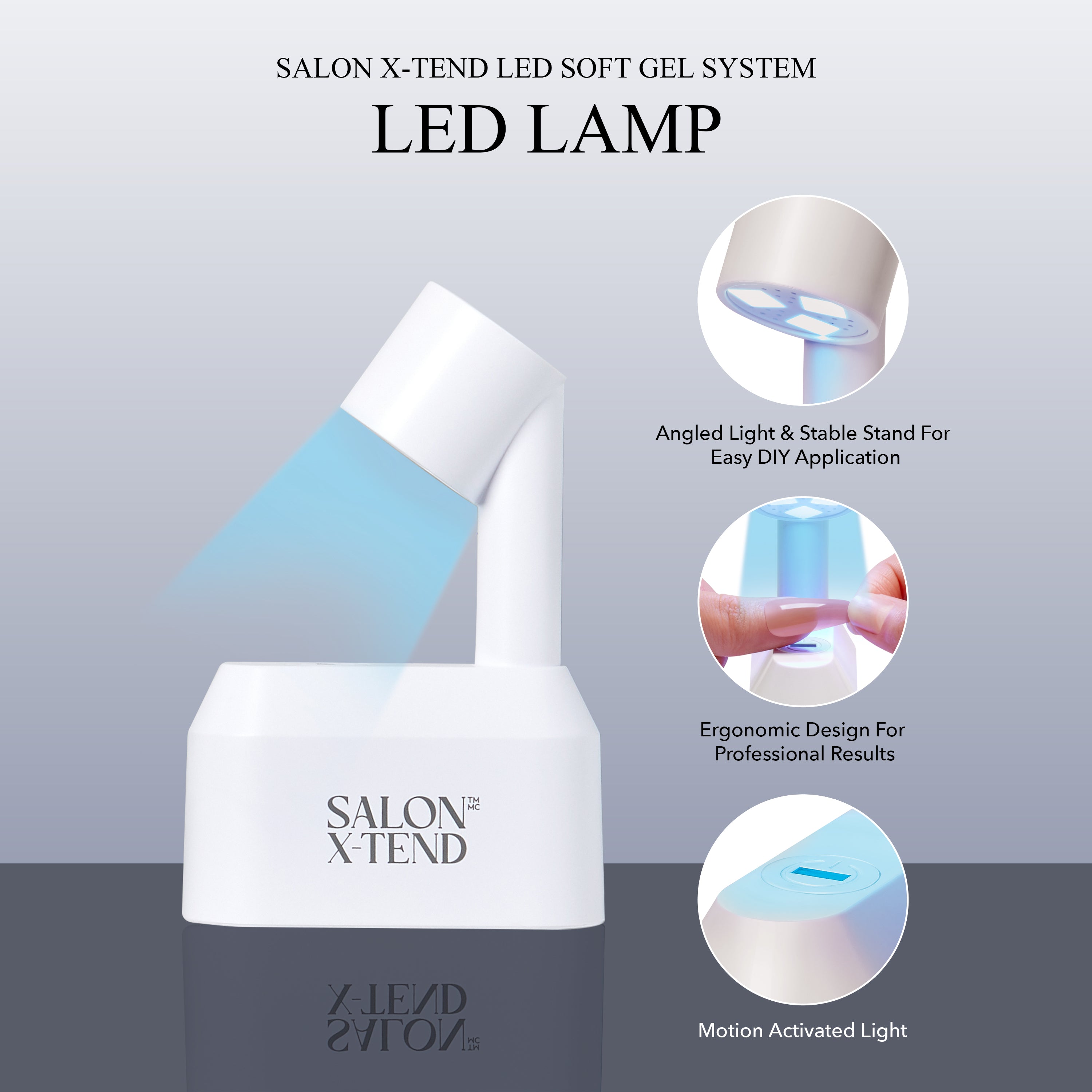 SALON X-TEND LED SOFT GEL SYSTEM

LED LAMP

SALON TM MC
X-TEND

Angled Light & Stable Stand For Easy DIY Application

Ergonomic Design For Professional Results

Motion Activated Light